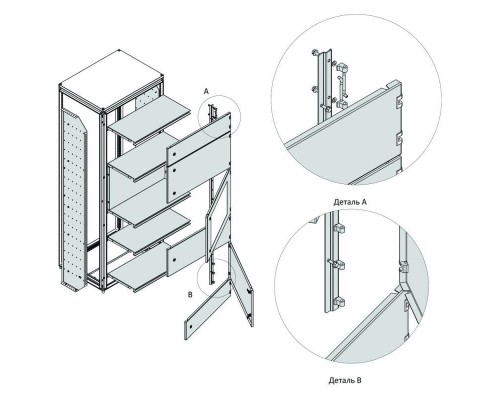 A

B

Деталь A

Деталь B